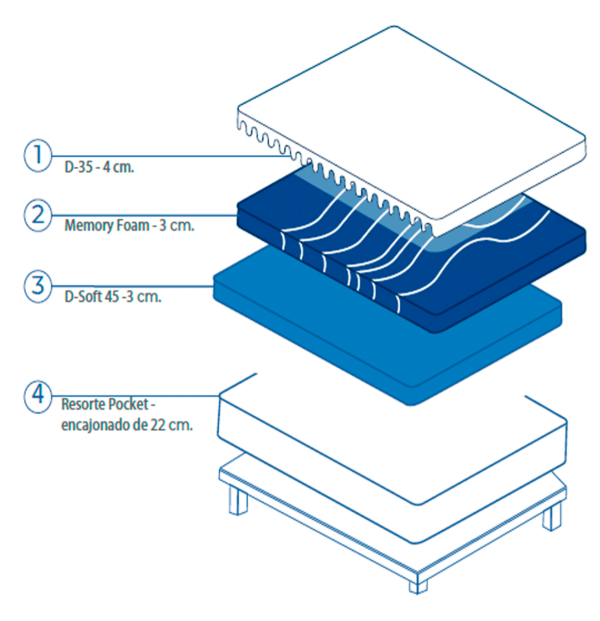 1
D-35 - 4 cm.

2
Memory Foam - 3 cm.

3
D-Soft 45 -3 cm.

4
Resorte Pocket - encajonado de 22 cm.